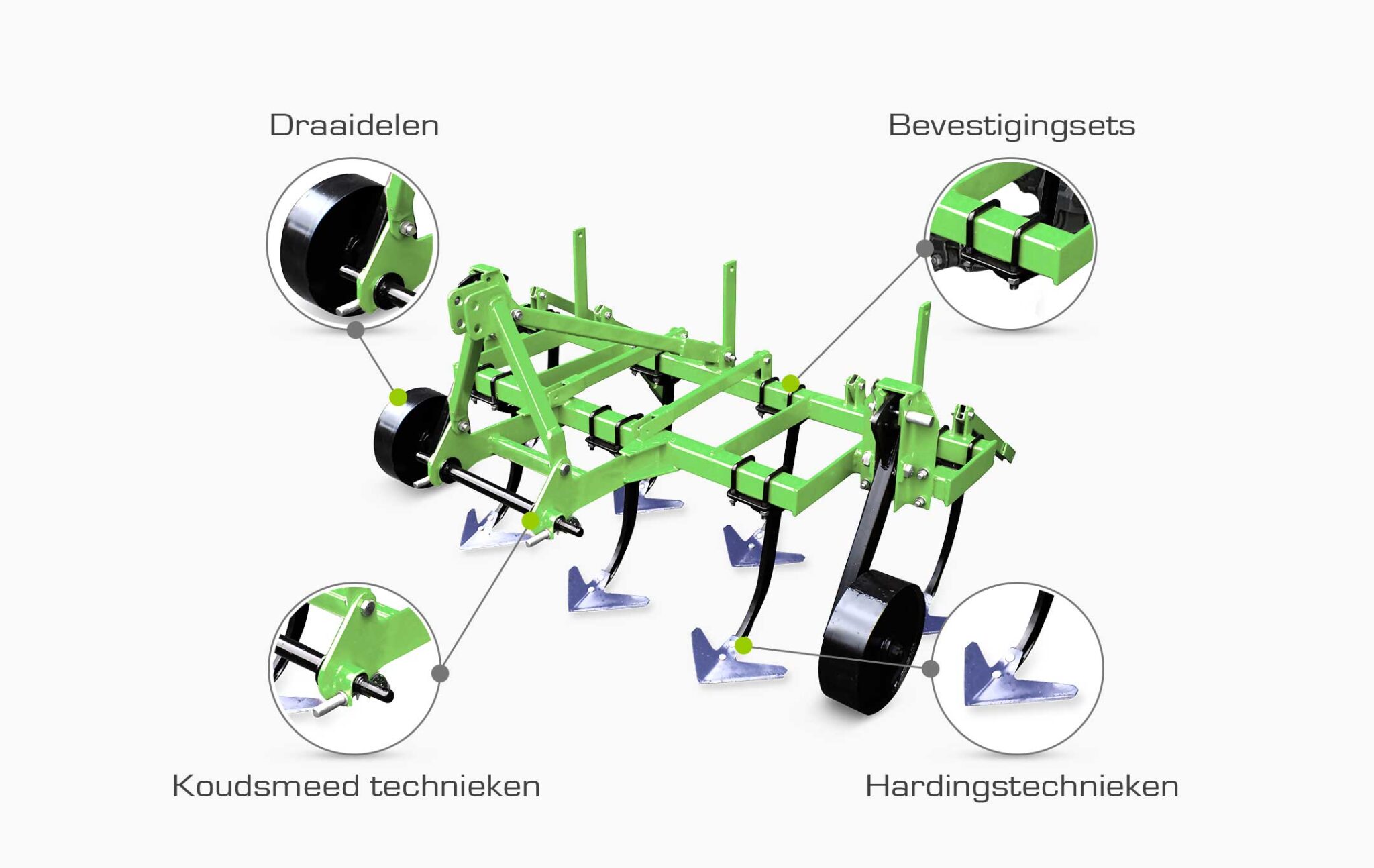 Draaidelen

Bevestigingsets

Koudsmeed technieken

Hardingstechnieken